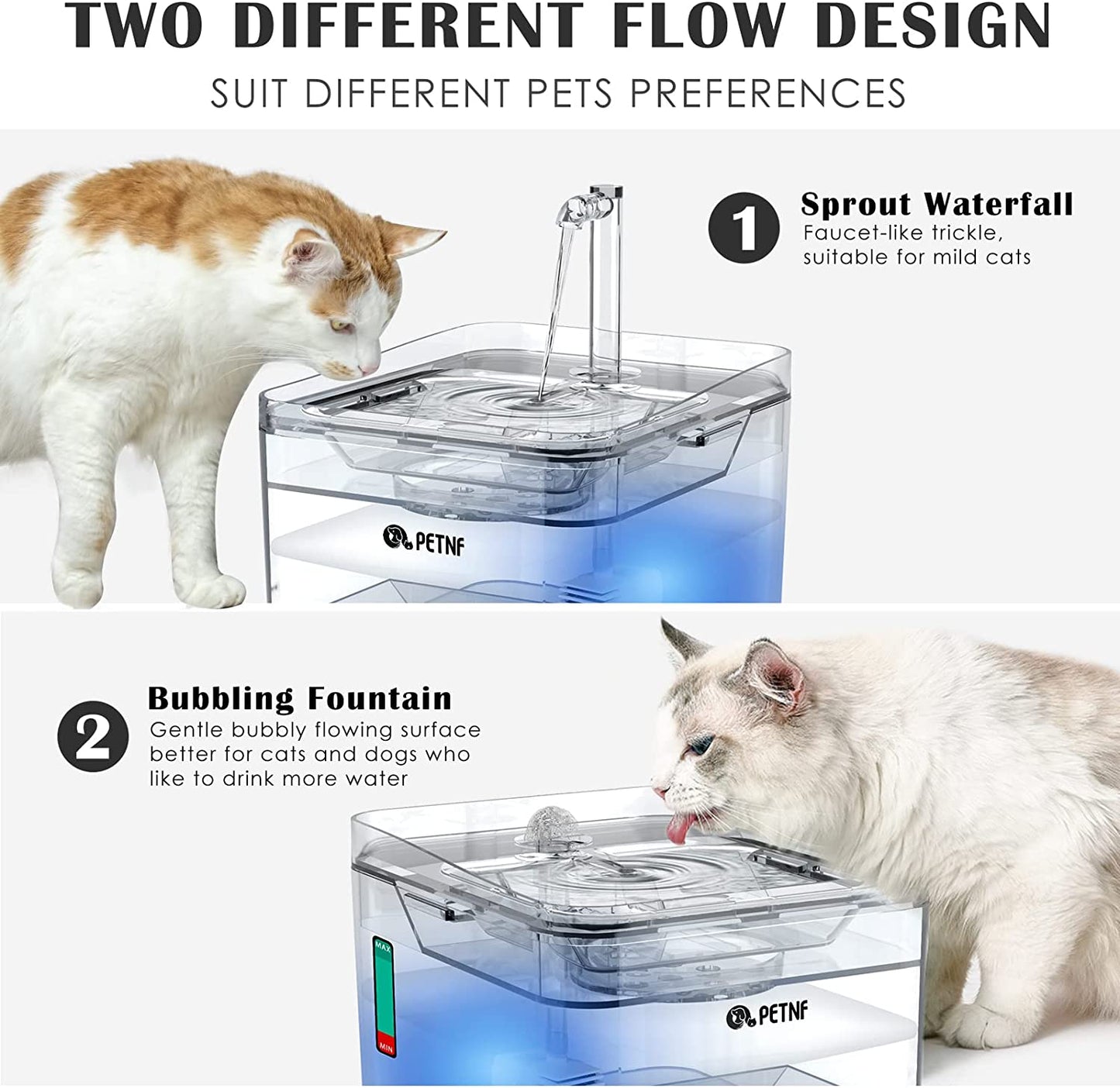 TWO DIFFERENT FLOW DESIGN

SUIT DIFFERENT PETS PREFERENCES

1 Sprout Waterfall
Faucet-like trickle, suitable for mild cats

PETNF

2 Bubbling Fountain
Gentle bubbly flowing surface better for cats and dogs who like to drink more water

MAX
MIN

PETNF